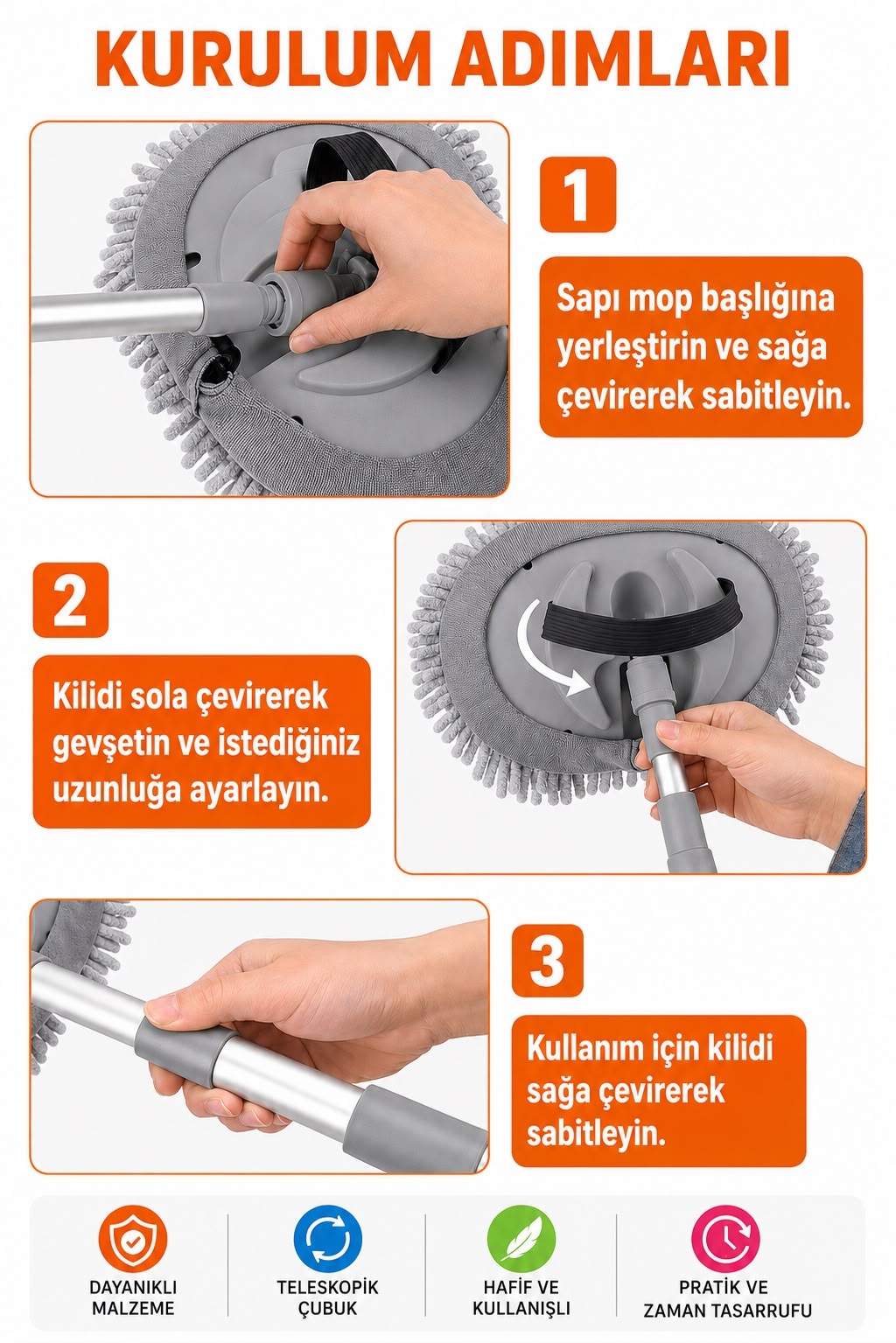 KURULUM ADIMLARI

1

Sapı mop başlığına yerleştirin ve sağa çevirerek sabitleyin.

2

Kilidi sola çevirerek gevşetin ve istediğiniz uzunluğa ayarlayın.

3

Kullanım için kilidi sağa çevirerek sabitleyin.

DAYANIKLI MALZEME

TELESKOPİK ÇUBUK

HAFİF VE KULLANIŞLI

PRATİK VE ZAMAN TASARRUFU